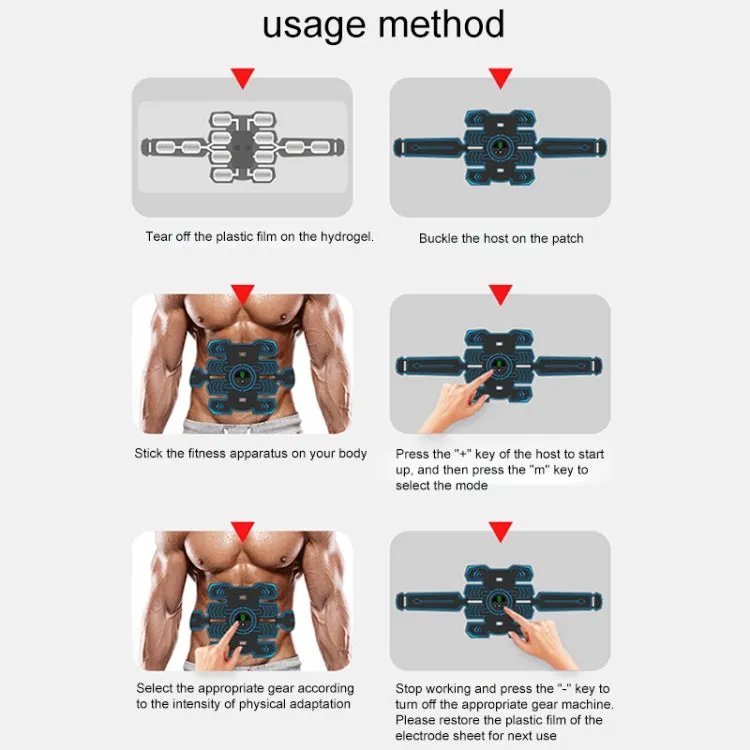 usage method

Tear off the plastic film on the hydrogel.

Buckle the host on the patch

Stick the fitness apparatus on your body

Press the "+" key of the host to start up, and then press the "m" key to select the mode

Select the appropriate gear according to the intensity of physical adaptation

Stop working and press the "-" key to turn off the appropriate gear machine. Please restore the plastic film of the electrode sheet for next use